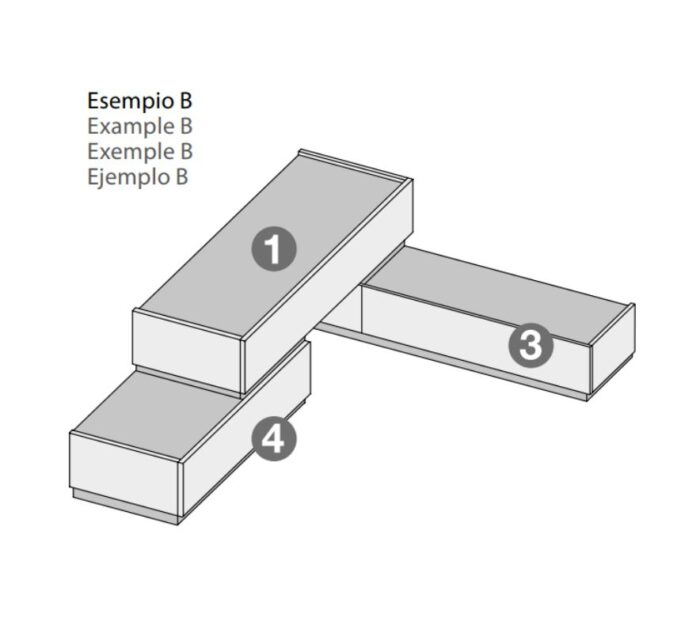 Esempio B
Example B
Exemple B
Ejemplo B

1

3

4